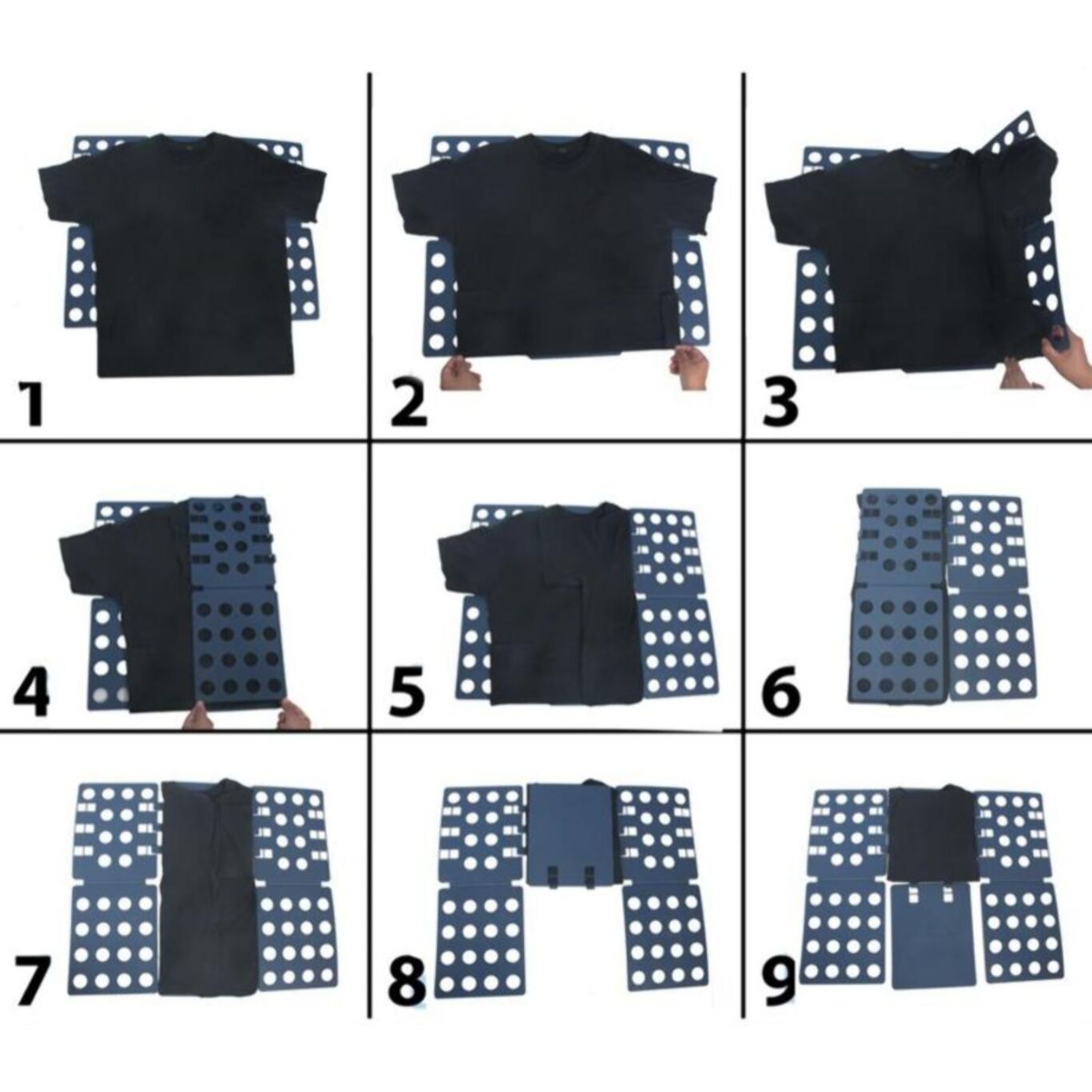 1

2

3

4

5

6

7

8

9