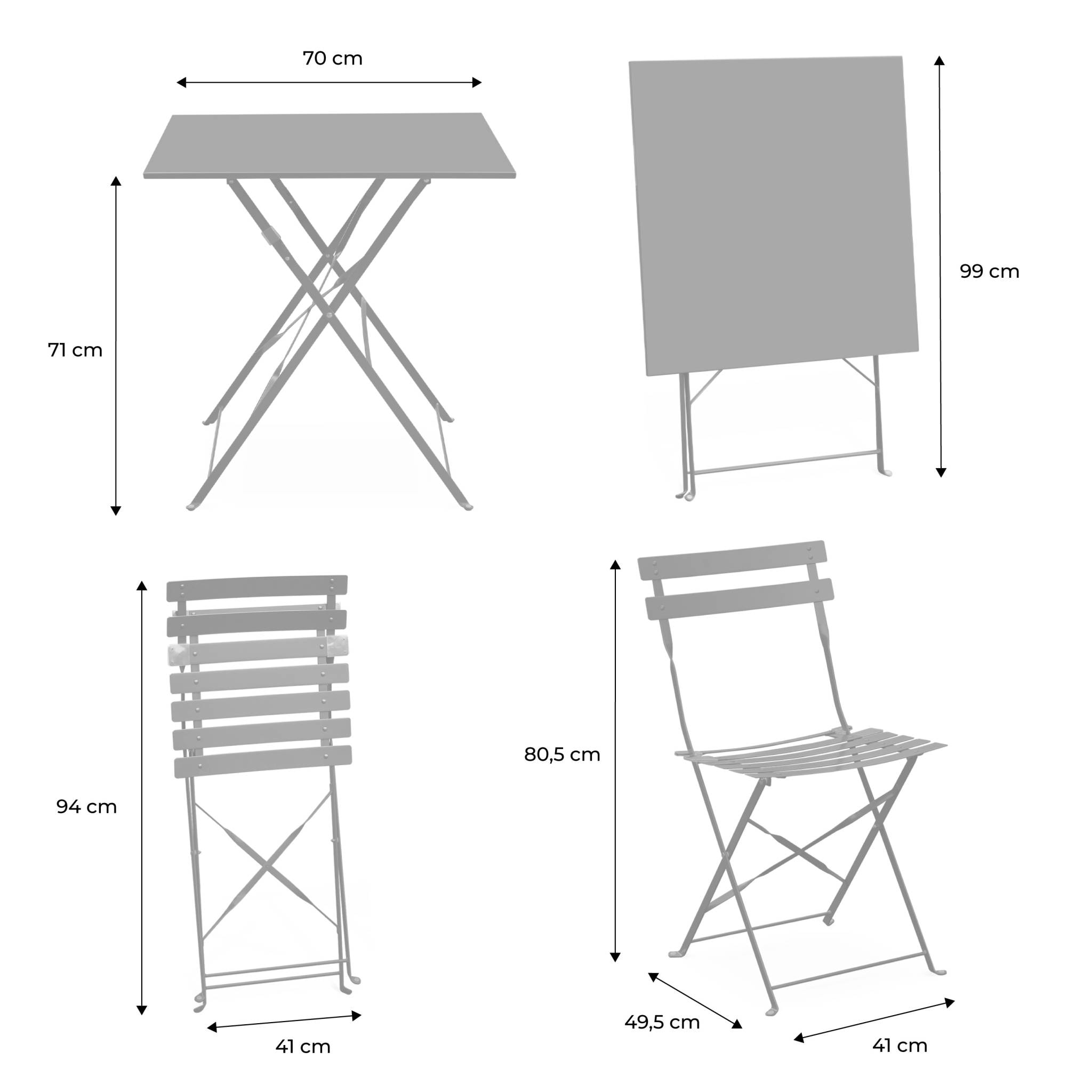 70 cm

71 cm

99 cm

94 cm

41 cm

80,5 cm

49,5 cm

41 cm