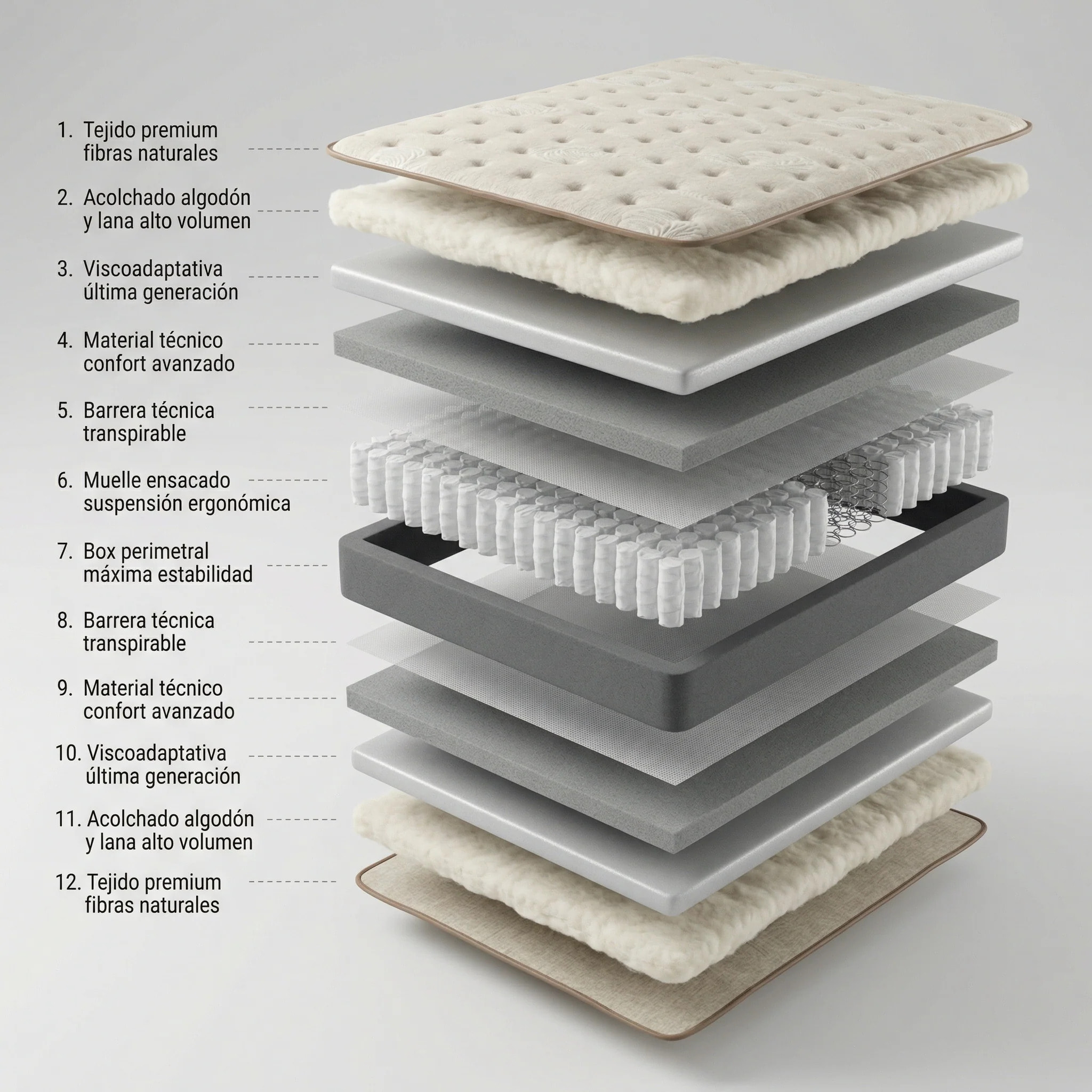 1. Tejido premium fibras naturales

2. Acolchado algodón y lana alto volumen

3. Viscoadaptativa última generación

4. Material técnico confort avanzado

5. Barrera técnica transpirable

6. Muelle ensacado suspensión ergonómica

7. Box perimetral máxima estabilidad

8. Barrera técnica transpirable

9. Material técnico confort avanzado

10. Viscoadaptativa última generación

11. Acolchado algodón y lana alto volumen

12. Tejido premium fibras naturales