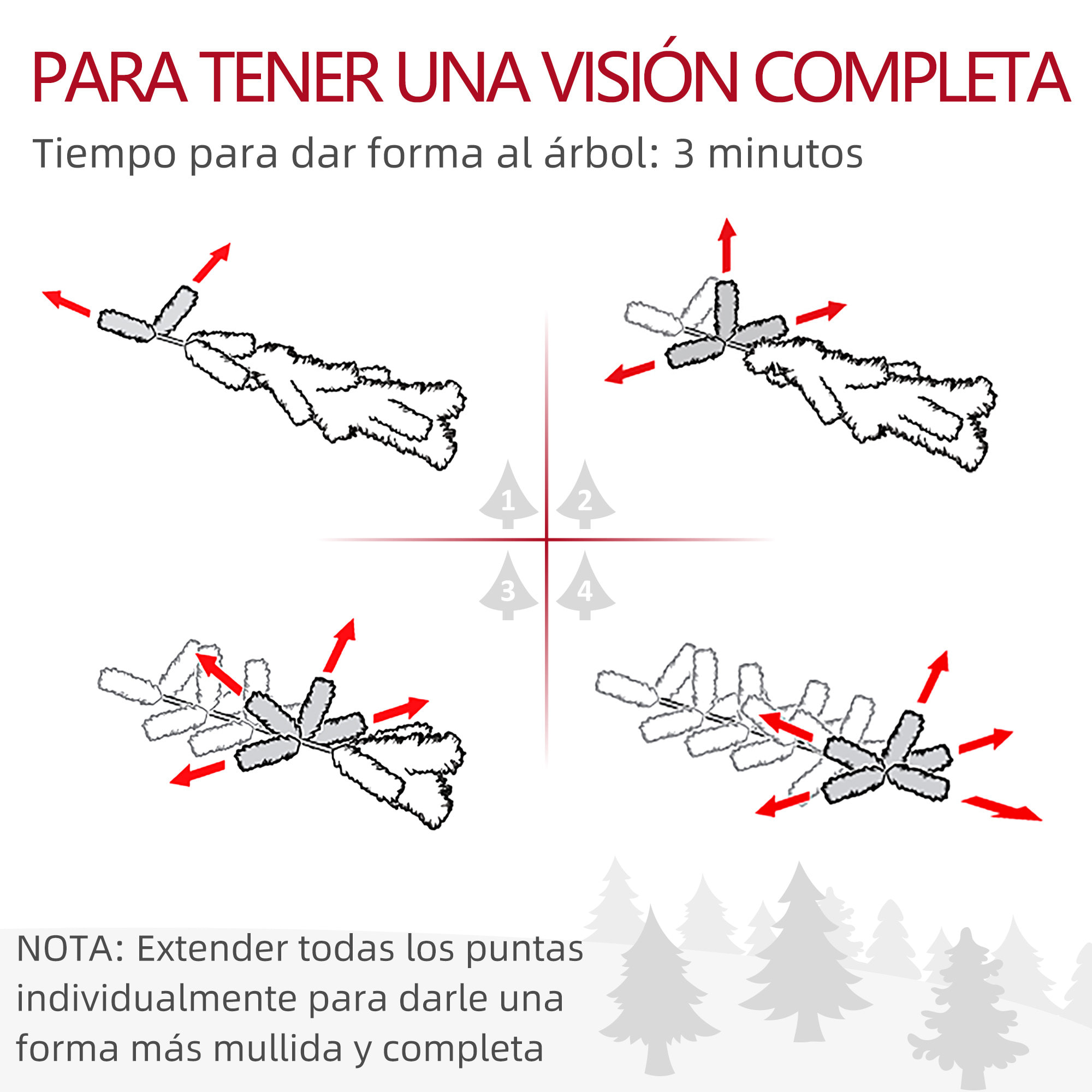 PARA TENER UNA VISIÓN COMPLETA

Tiempo para dar forma al árbol: 3 minutos

1 2
3 4

NOTA: Extender todas los puntas individualmente para darle una forma más mullida y completa